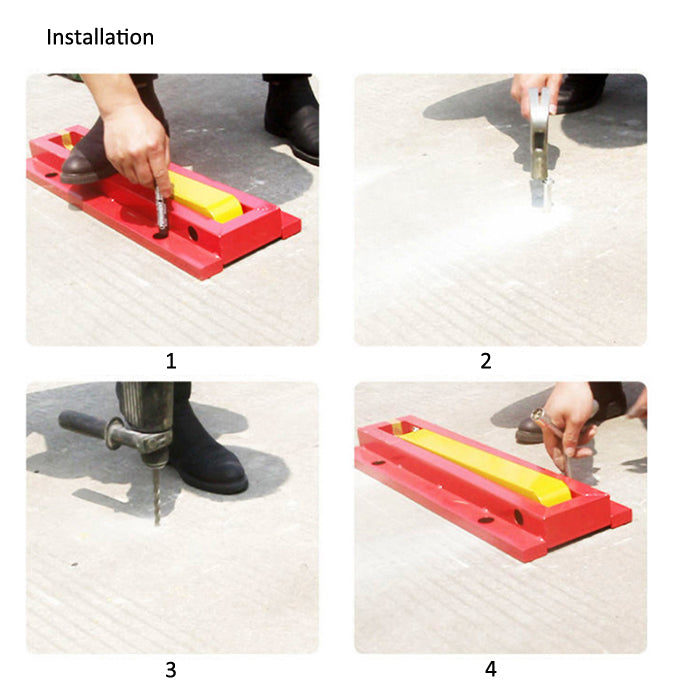 Installation

1

2

3

4